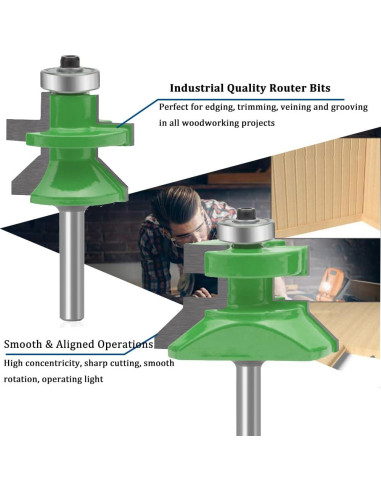 Industrial Quality Router Bits

Perfect for edging, trimming, veining and grooving in all woodworking projects

Smooth & Aligned Operations

High concentricity, sharp cutting, smooth rotation, operating light