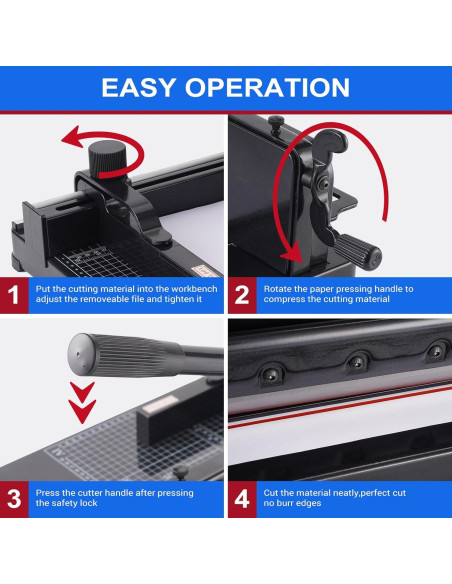 EASY OPERATION

1 Put the cutting material into the workbench adjust the removeable file and tighten it

2 Rotate the paper pressing handle to compress the cutting material

3 Press the cutter handle after pressing the safety lock

4 Cut the material neatly,perfect cut no burr edges