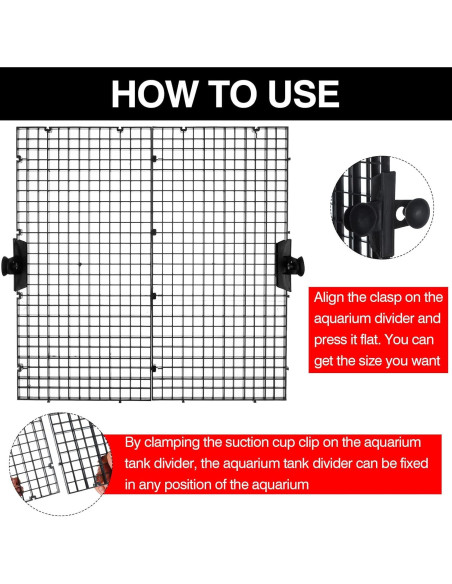 HOW TO USE

Align the clasp on the aquarium divider and press it flat. You can get the size you want

By clamping the suction cup clip on the aquarium tank divider, the aquarium tank divider can be fixed in any position of the aquarium