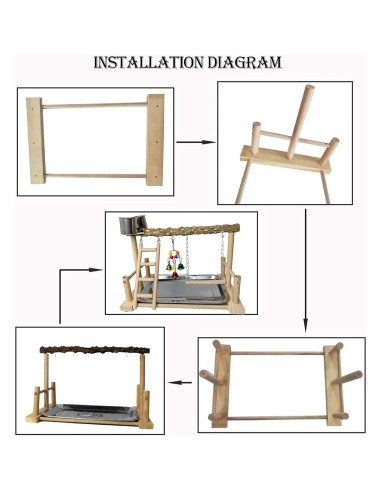 INSTALLATION DIAGRAM