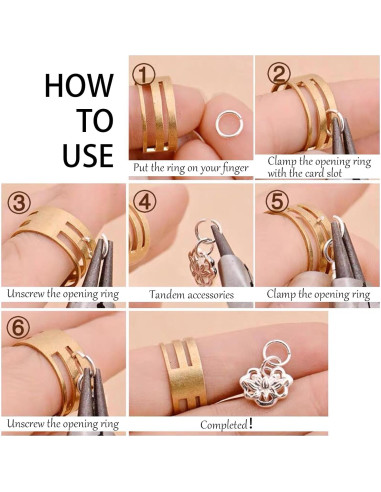 HOW TO USE

①
Put the ring on your finger

②
Clamp the opening ring with the card slot

③
Unscrew the opening ring

④
Tandem accessories

⑤
Clamp the opening ring

⑥
Unscrew the opening ring

Completed!