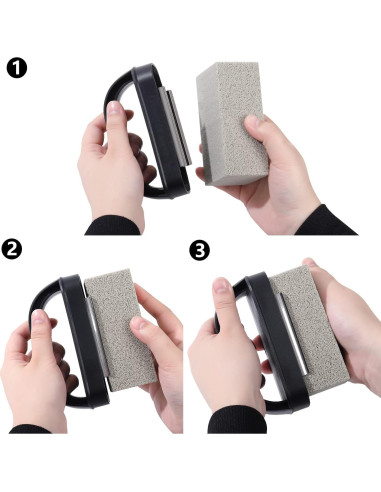 1

2

3