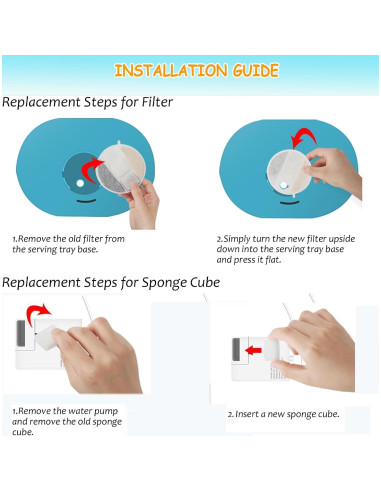 INSTALLATION GUIDE

Replacement Steps for Filter

1.Remove the old filter from the serving tray base.

2.Simply turn the new filter upside down into the serving tray base and press it flat.

Replacement Steps for Sponge Cube

1.Remove the water pump and remove the old sponge cube.

2.Insert a new sponge cube.