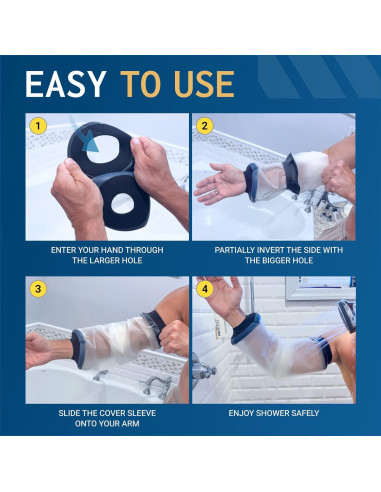 EASY TO USE

1

ENTER YOUR HAND THROUGH THE LARGER HOLE

2

PARTIALLY INVERT THE SIDE WITH THE BIGGER HOLE

3

SLIDE THE COVER SLEEVE ONTO YOUR ARM

4

ENJOY SHOWER SAFELY