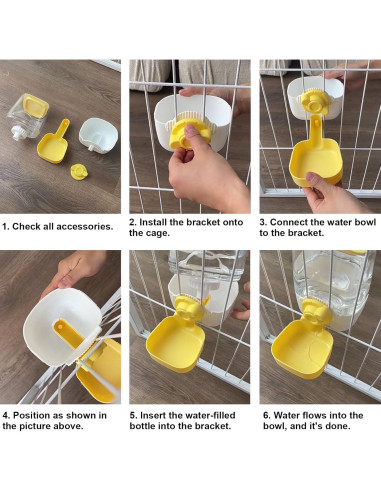 1. Check all accessories.

2. Install the bracket onto the cage.

3. Connect the water bowl to the bracket.

4. Position as shown in the picture above.

5. Insert the water-filled bottle into the bracket.

6. Water flows into the bowl, and it's done.