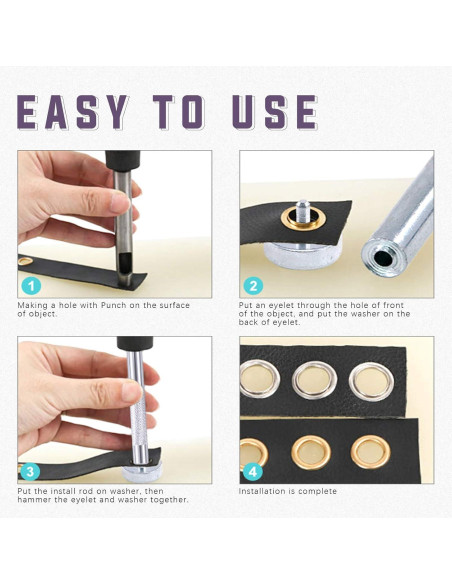 EASY TO USE

1

Making a hole with Punch on the surface of object.

2

Put an eyelet through the hole of front of the object, and put the washer on the back of eyelet.

3

Put the install rod on washer, then hammer the eyelet and washer together.

4

Installation is complete