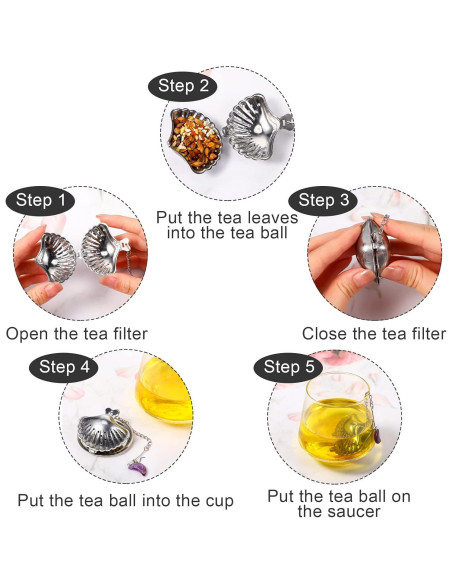 Step 2

Put the tea leaves into the tea ball

Step 1

Open the tea filter

Step 3

Close the tea filter

Step 4

Put the tea ball into the cup

Step 5

Put the tea ball on the saucer