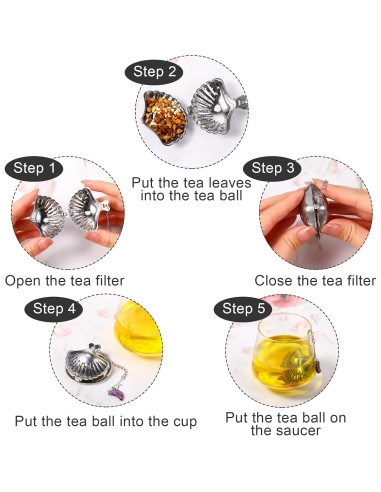 Step 2

Put the tea leaves into the tea ball

Step 1

Open the tea filter

Step 3

Close the tea filter

Step 4

Put the tea ball into the cup

Step 5

Put the tea ball on the saucer