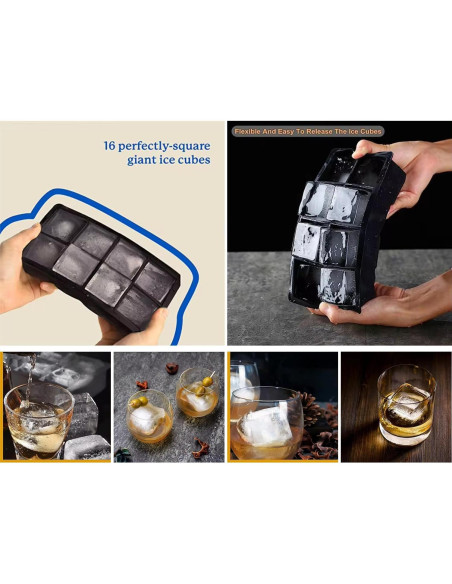 16 perfectly-square giant ice cubes

Flexible And Easy To Release The Ice Cubes