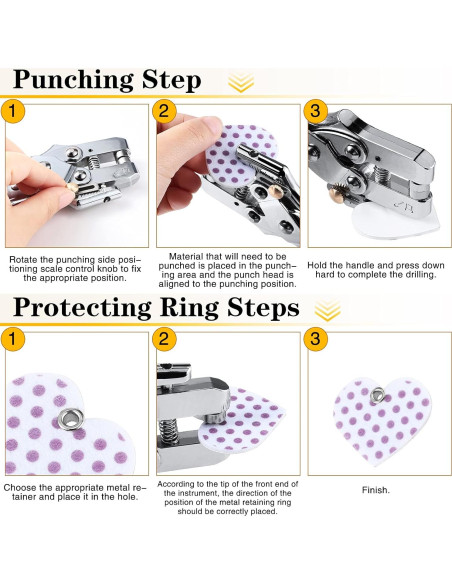 Punching Step

1

Rotate the punching side positioning scale control knob to fix the appropriate position.

2

Material that will need to be punched is placed in the punching area and the punch head is aligned to the punching position.

3

Hold the handle and press down hard to complete the drilling.

Protecting Ring Steps

1

Choose the appropriate metal retainer and place it in the hole.

2

According to the tip of the front end of the instrument, the direction of the position of the metal retaining ring should be correctly placed.

3

Finish.