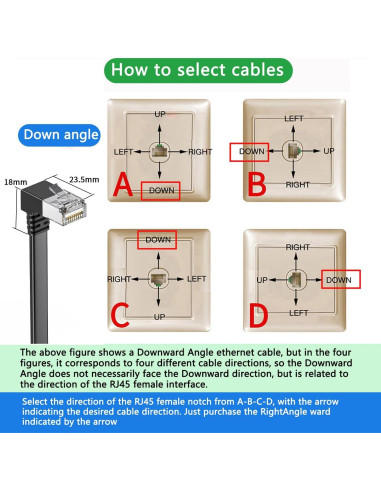 How to select cables

Down angle

18mm

23.5mm

UP

LEFT

RIGHT

DOWN

A

LEFT

DOWN

UP

RIGHT

B

DOWN

RIGHT

LEFT

UP

C

RIGHT

UP

DOWN

LEFT

D

The above figure shows a Downward Angle ethernet cable, but in the four figures, it corresponds to four different cable directions, so the Downward Angle does not necessarily face the Downward direction, but is related to the direction of the RJ45 female interface.

Select the direction of the RJ45 female notch from A-B-C-D, with the arrow indicating the desired cable direction. Just purchase the RightAngle ward indicated by the arrow