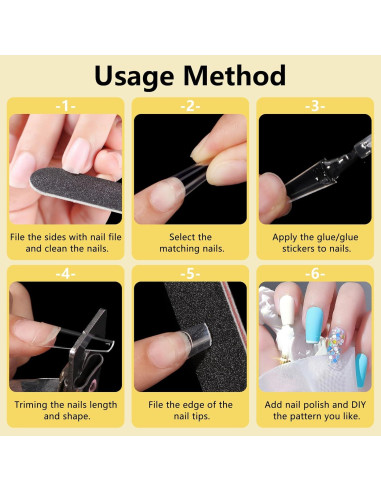 Usage Method

-1-

File the sides with nail file and clean the nails.

-2-

Select the matching nails.

-3-

Apply the glue/glue stickers to nails.

-4-

Triming the nails length and shape.

-5-

File the edge of the nail tips.

-6-

Add nail polish and DIY the pattern you like.