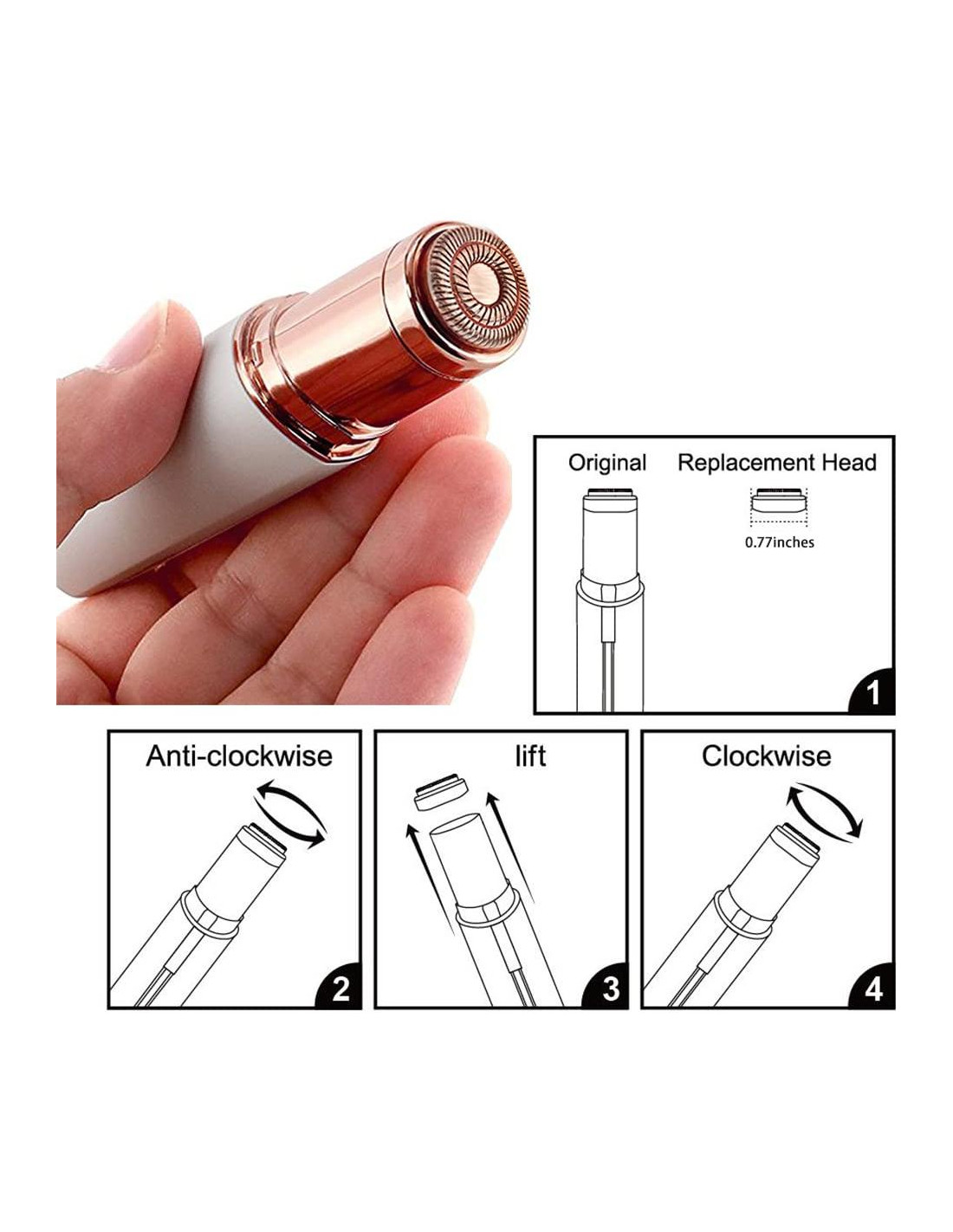 Original
Replacement Head
0.77inches
1

Anti-clockwise
2

lift
3

Clockwise
4