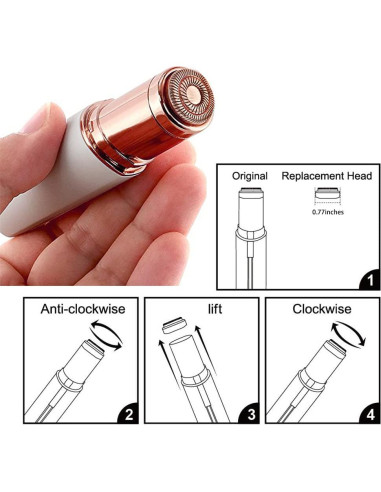 Original Replacement Head

0.77inches

1

Anti-clockwise

2

lift

3

Clockwise

4