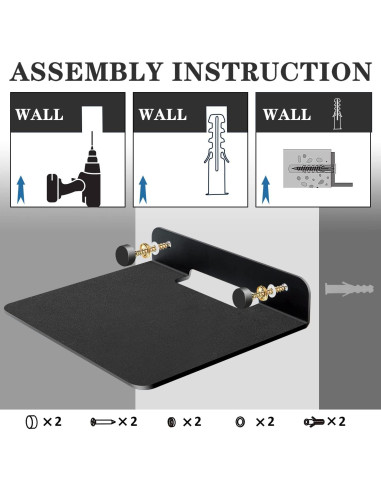 ASSEMBLY INSTRUCTION

WALL

WALL

WALL

×2 ×2 ×2 ×2 ×2