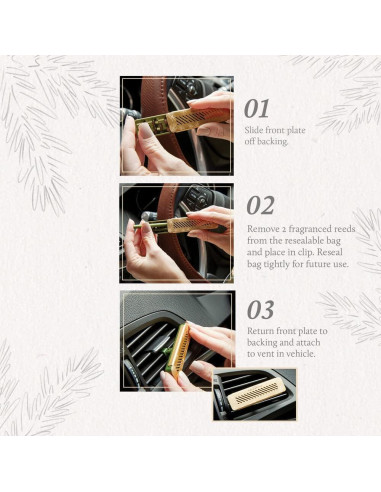 01

Slide front plate off backing.

02

Remove 2 fragranced reeds from the resealable bag and place in clip. Reseal bag tightly for future use.

03

Return front plate to backing and attach to vent in vehicle.