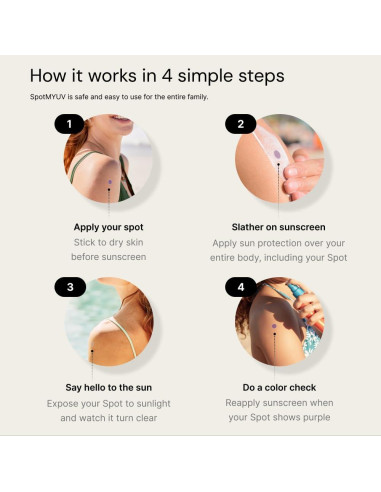 How it works in 4 simple steps

SpotMYUV is safe and easy to use for the entire family.

1

Apply your spot

Stick to dry skin before sunscreen

2

Slather on sunscreen

Apply sun protection over your entire body, including your Spot

3

Say hello to the sun

Expose your Spot to sunlight and watch it turn clear

4

Do a color check

Reapply sunscreen when your Spot shows purple