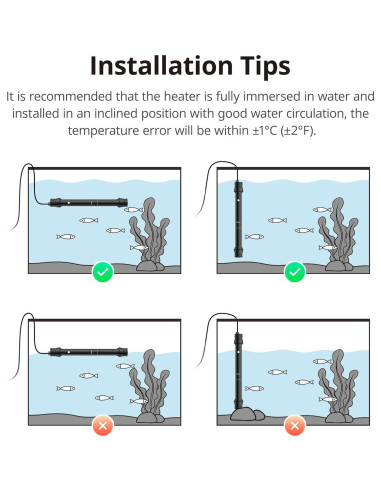 Installation Tips

It is recommended that the heater is fully immersed in water and installed in an inclined position with good water circulation, the temperature error will be within ±1°C (±2°F).