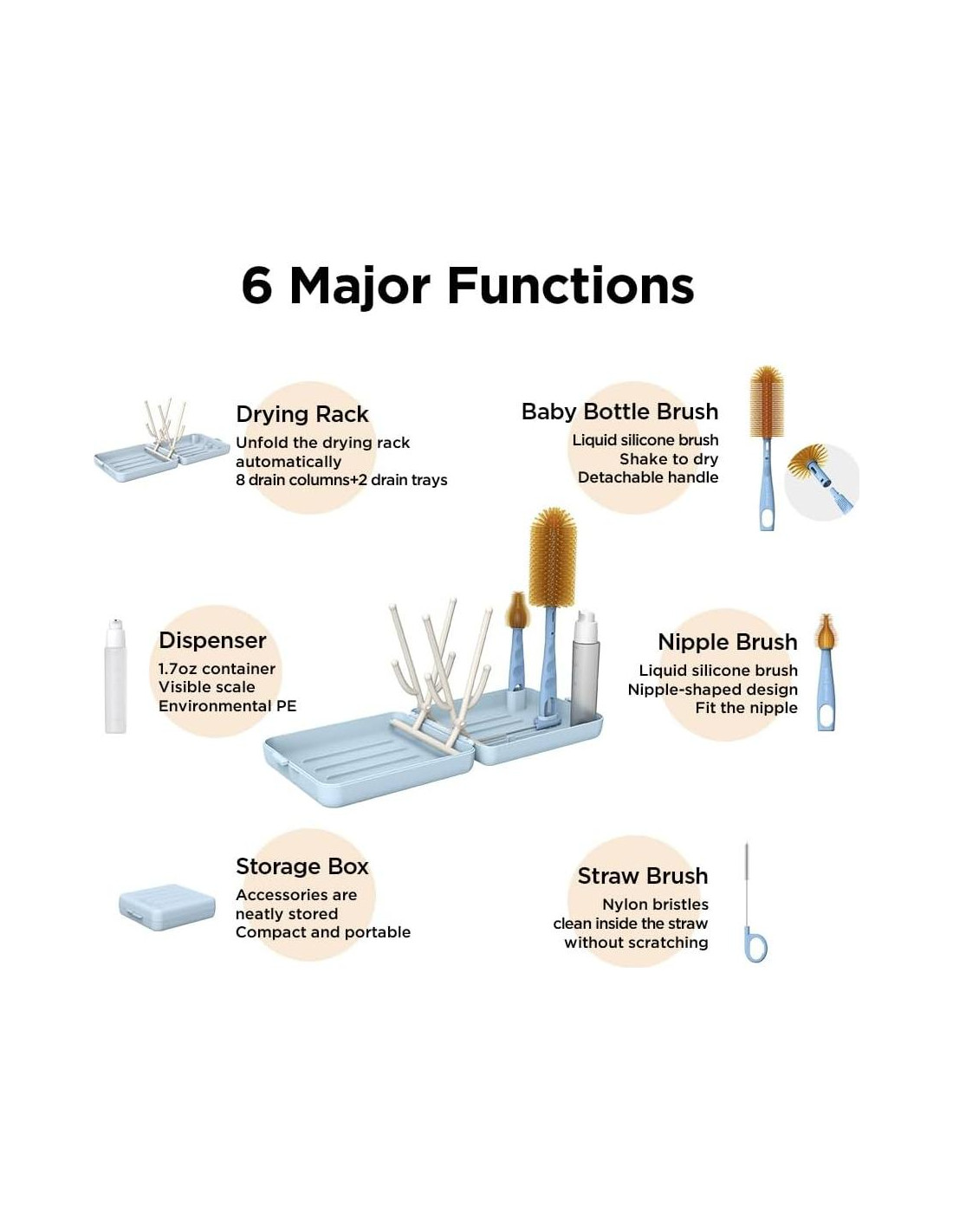 6 Major Functions

Drying Rack
Unfold the drying rack automatically
8 drain columns+2 drain trays

Baby Bottle Brush
Liquid silicone brush
Shake to dry
Detachable handle

Dispenser
1.7oz container
Visible scale
Environmental PE

Nipple Brush
Liquid silicone brush
Nipple-shaped design
Fit the nipple

Storage Box
Accessories are neatly stored
Compact and portable

Straw Brush
Nylon bristles
clean inside the straw
without scratching