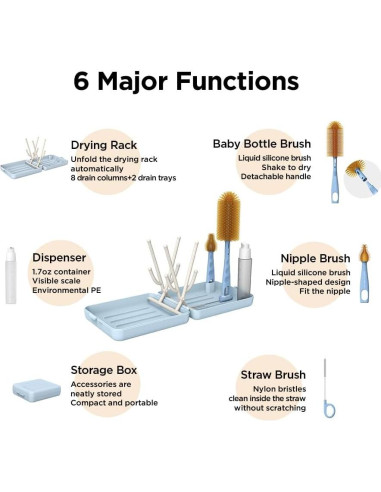 6 Major Functions

Drying Rack
Unfold the drying rack automatically
8 drain columns+2 drain trays

Baby Bottle Brush
Liquid silicone brush
Shake to dry
Detachable handle

Dispenser
1.7oz container
Visible scale
Environmental PE

Nipple Brush
Liquid silicone brush
Nipple-shaped design
Fit the nipple

Storage Box
Accessories are neatly stored
Compact and portable

Straw Brush
Nylon bristles
clean inside the straw
without scratching