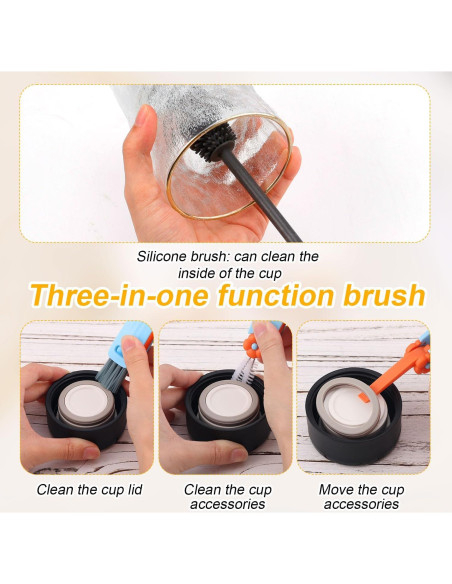 Silicone brush: can clean the inside of the cup

Three-in-one function brush

Clean the cup lid

Clean the cup accessories

Move the cup accessories