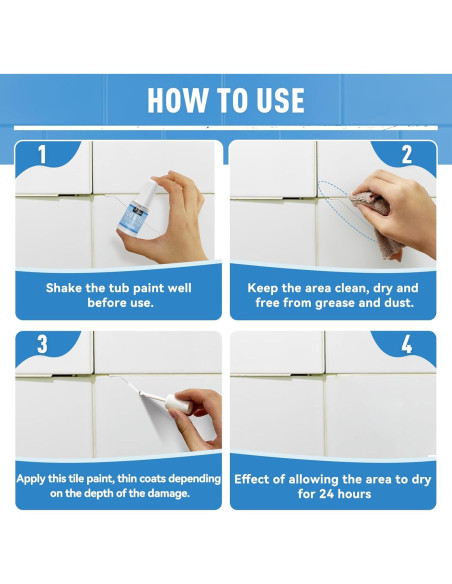 HOW TO USE

1

Shake the tub paint well before use.

2

Keep the area clean, dry and free from grease and dust.

3

Apply this tile paint, thin coats depending on the depth of the damage.

4

Effect of allowing the area to dry for 24 hours