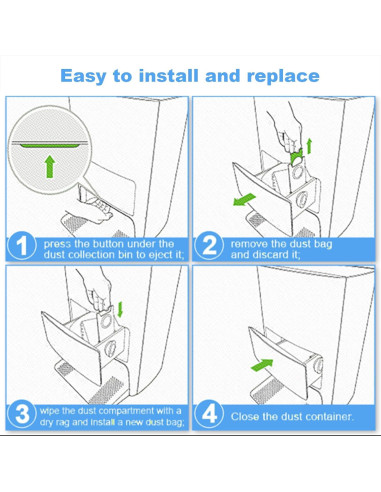 Easy to install and replace

1 press the button under the dust collection bin to eject it;

2 remove the dust bag and discard it;

3 wipe the dust compartment with a dry rag and install a new dust bag;

4 Close the dust container.