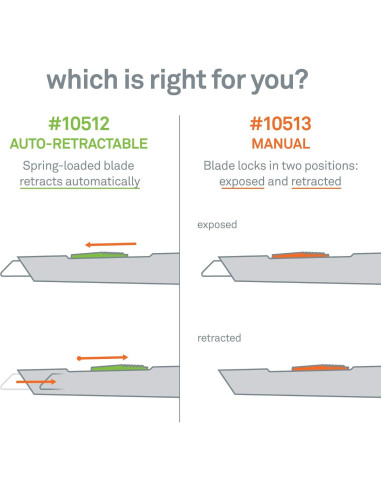 which is right for you?

#10512
AUTO-RETRACTABLE
Spring-loaded blade retracts automatically

#10513
MANUAL
Blade locks in two positions: exposed and retracted

exposed

retracted