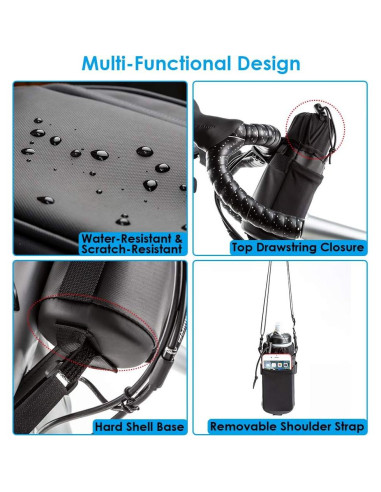 Multi-Functional Design

Water-Resistant & Scratch-Resistant

Top Drawstring Closure

Hard Shell Base

Removable Shoulder Strap