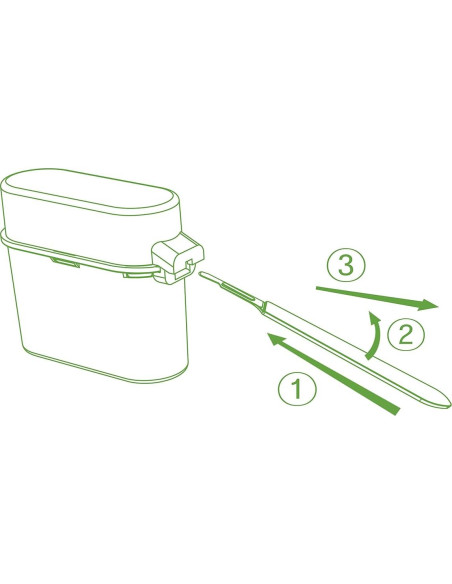 3

2

1