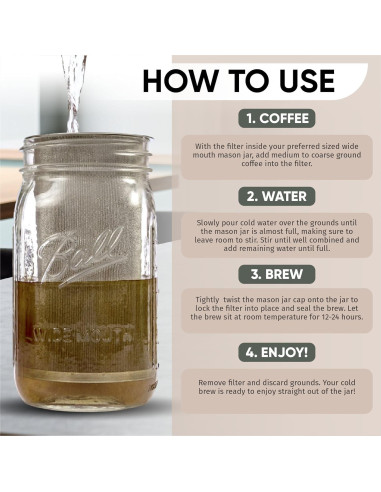 HOW TO USE

1. COFFEE

With the filter inside your preferred sized wide mouth mason jar, add medium to coarse ground coffee into the filter.

2. WATER

Slowly pour cold water over the grounds until the mason jar is almost full, making sure to leave room to stir. Stir until well combined and add remaining water until full.

3. BREW

Tightly twist the mason jar cap onto the jar to lock the filter into place and seal the brew. Let the brew sit at room temperature for 12-24 hours.

4. ENJOY!

Remove filter and discard grounds. Your cold brew is ready to enjoy straight out of the jar!

Ball

WIDE MOUTH