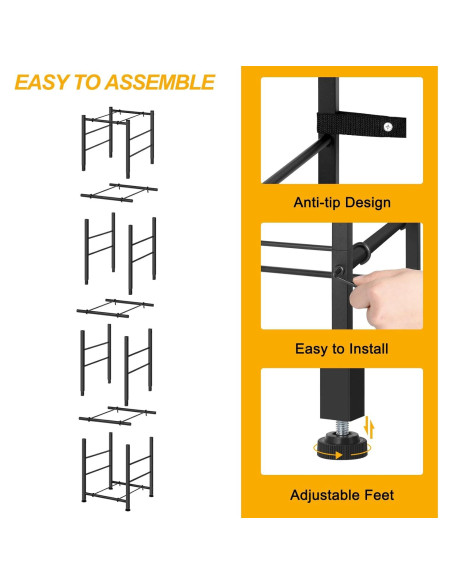 EASY TO ASSEMBLE

Anti-tip Design

Easy to Install

Adjustable Feet