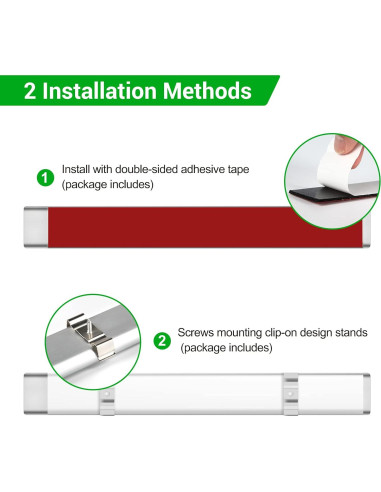 2 Installation Methods

1 Install with double-sided adhesive tape (package includes)

2 Screws mounting clip-on design stands (package includes)