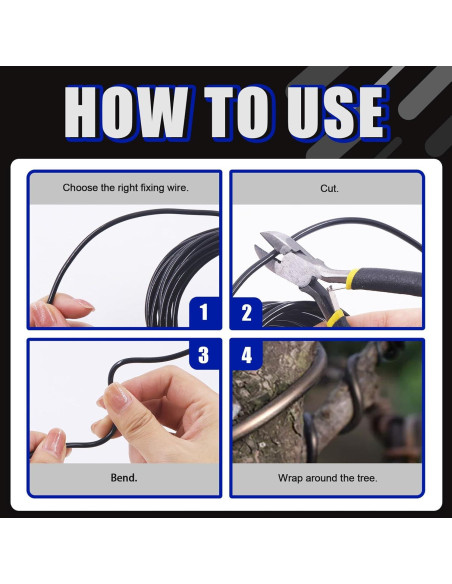 HOW TO USE

Choose the right fixing wire.

1

Cut.

2

3

Bend.

4

Wrap around the tree.