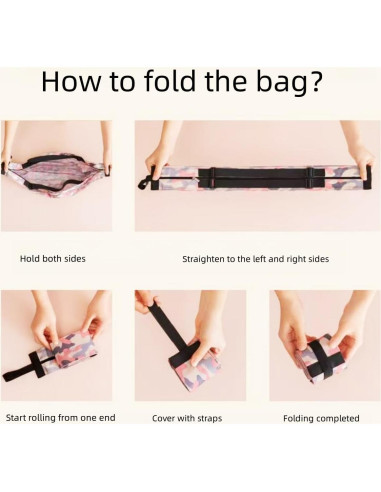 How to fold the bag?

Hold both sides

Straighten to the left and right sides

Start rolling from one end

Cover with straps

Folding completed