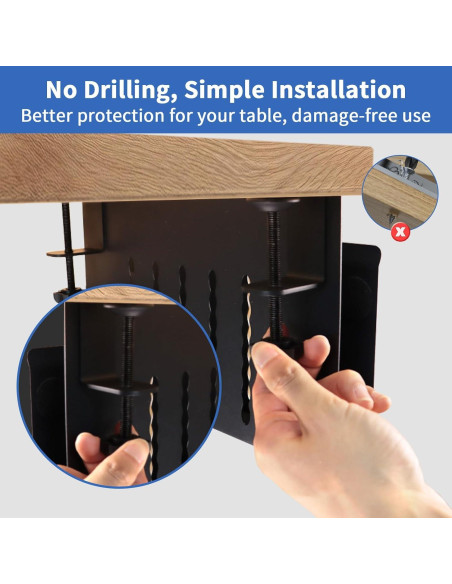 No Drilling, Simple Installation
Better protection for your table, damage-free use