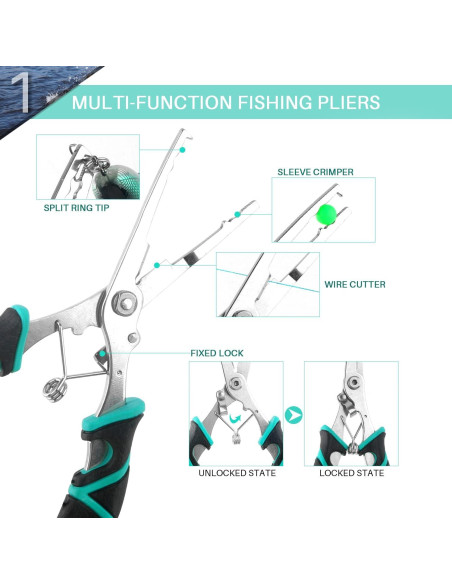 1

MULTI-FUNCTION FISHING PLIERS

SPLIT RING TIP

SLEEVE CRIMPER

WIRE CUTTER

FIXED LOCK

UNLOCKED STATE

LOCKED STATE