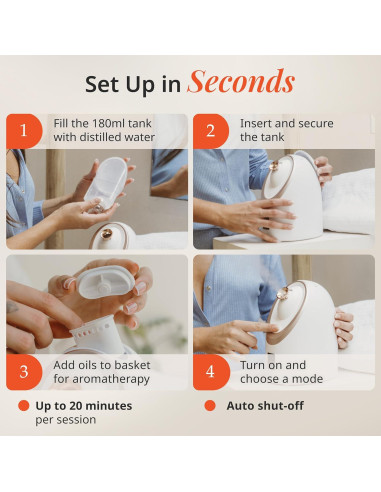 Set Up in Seconds

1 Fill the 180ml tank with distilled water

2 Insert and secure the tank

3 Add oils to basket for aromatherapy

4 Turn on and choose a mode

Up to 20 minutes per session

Auto shut-off