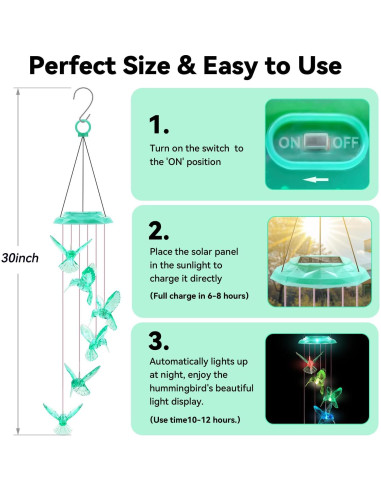 Perfect Size & Easy to Use

30inch

1.

Turn on the switch to the 'ON' position

ON OFF

2.

Place the solar panel in the sunlight to charge it directly

(Full charge in 6-8 hours)

3.

Automatically lights up at night, enjoy the hummingbird's beautiful light display.

(Use time10-12 hours.)