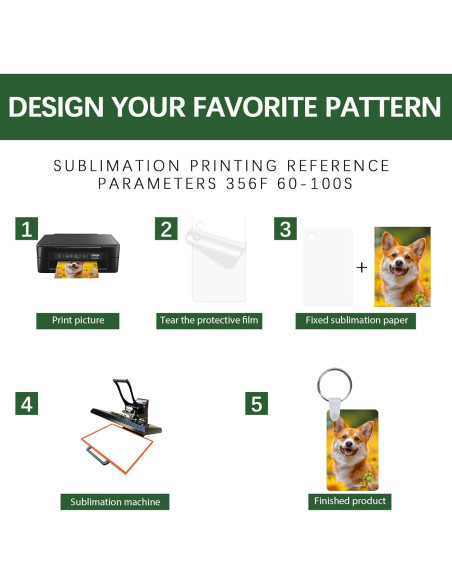 DESIGN YOUR FAVORITE PATTERN

SUBLIMATION PRINTING REFERENCE PARAMETERS 356F 60-100S

1

Print picture

2

Tear the protective film

3

+

Fixed sublimation paper

4

Sublimation machine

5

Finished product