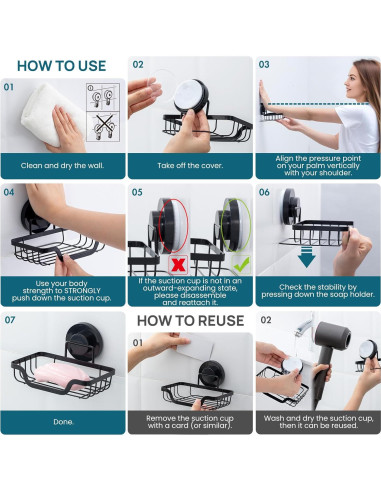 HOW TO USE

01

Clean and dry the wall.

02

Take off the cover.

03

Align the pressure point on your palm vertically with your shoulder.

04

Use your body strength to STRONGLY push down the suction cup.

05

If the suction cup is not in an outward-expanding state, please disassemble and reattach it.

06

Check the stability by pressing down the soap holder.

07

Done.

HOW TO REUSE

01

Remove the suction cup with a card (or similar).

02

Wash and dry the suction cup, then it can be reused.