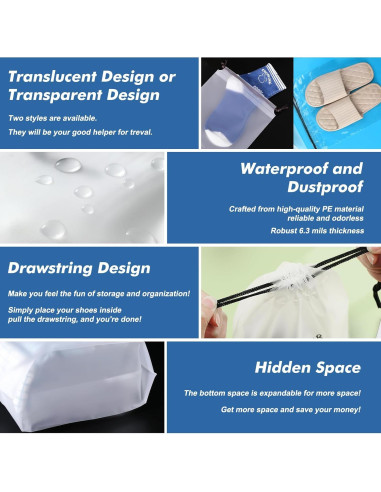 Translucent Design or Transparent Design

Two styles are available.

They will be your good helper for treval.

Waterproof and Dustproof

Crafted from high-quality PE material reliable and odorless

Robust 6.3 mils thickness

Drawstring Design

Make you feel the fun of storage and organization!

Simply place your shoes inside pull the drawstring, and you're done!

Hidden Space

The bottom space is expandable for more space!

Get more space and save your money!