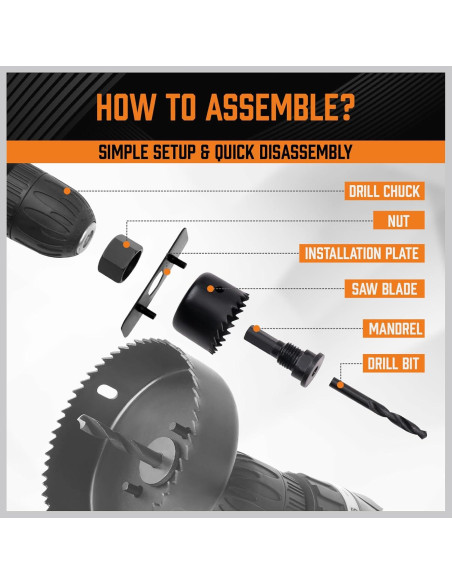 HOW TO ASSEMBLE?

SIMPLE SETUP & QUICK DISASSEMBLY

DRILL CHUCK

NUT

INSTALLATION PLATE

SAW BLADE

MANDREL

DRILL BIT