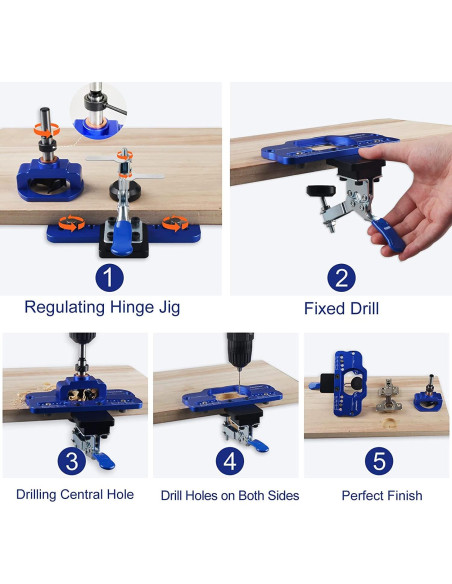 1

Regulating Hinge Jig

2

Fixed Drill

3

Drilling Central Hole

4

Drill Holes on Both Sides

5

Perfect Finish