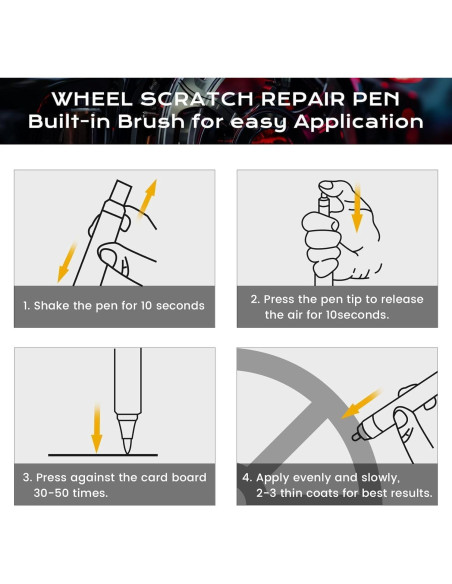 WHEEL SCRATCH REPAIR PEN
Built-in Brush for easy Application

1. Shake the pen for 10 seconds

2. Press the pen tip to release the air for 10seconds.

3. Press against the card board 30-50 times.

4. Apply evenly and slowly, 2-3 thin coats for best results.