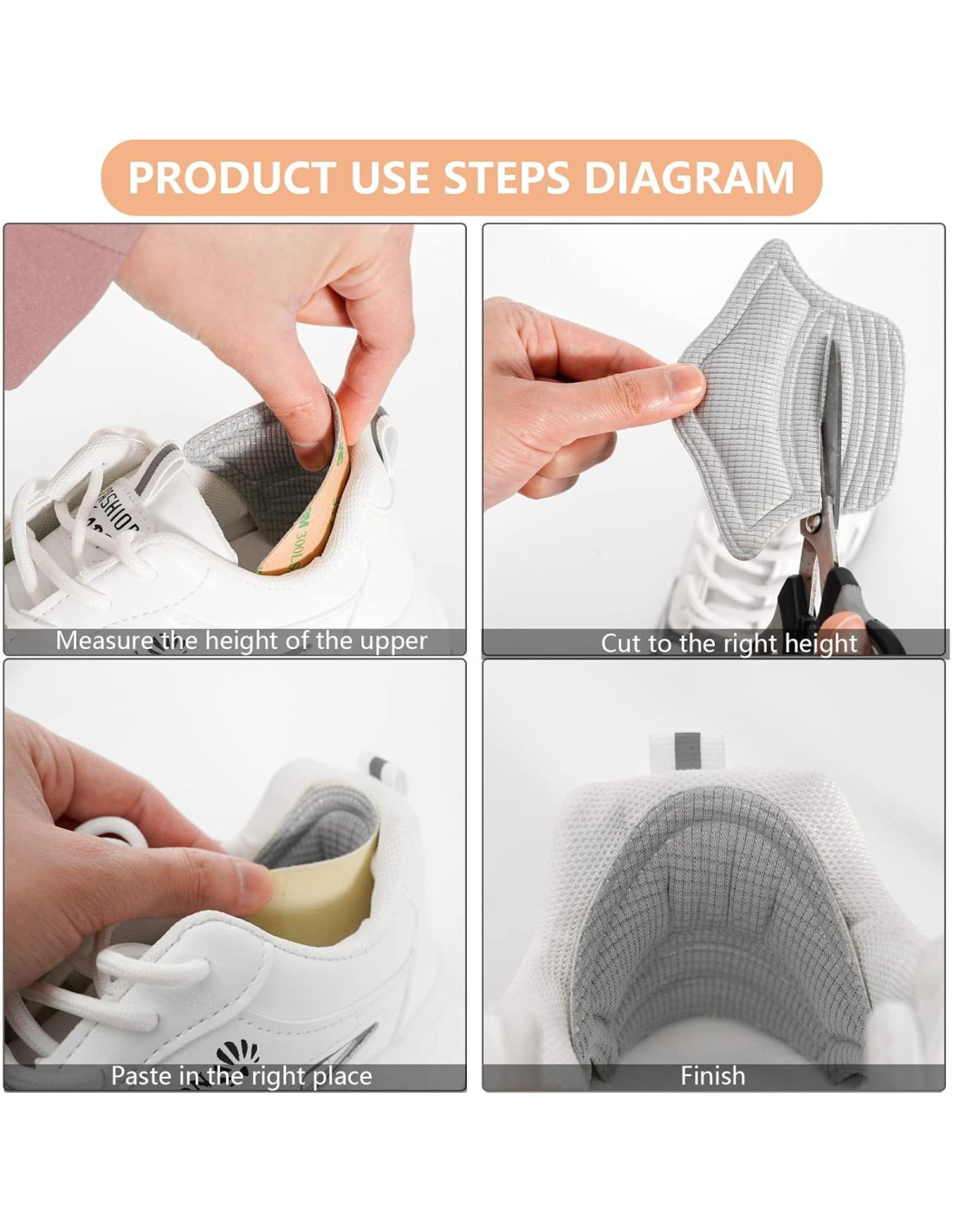 PRODUCT USE STEPS DIAGRAM

Measure the height of the upper

Cut to the right height

Paste in the right place

Finish