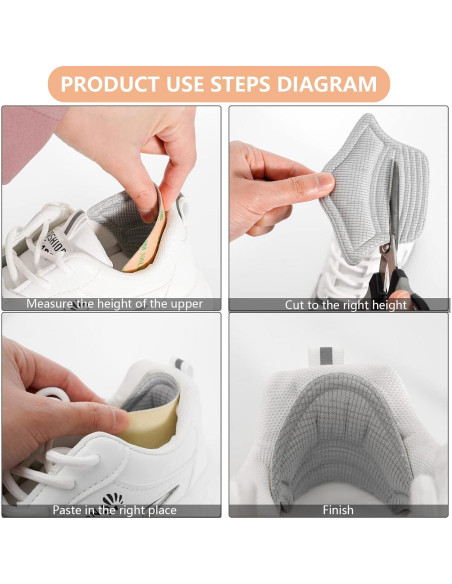 PRODUCT USE STEPS DIAGRAM

Measure the height of the upper

Cut to the right height

Paste in the right place

Finish