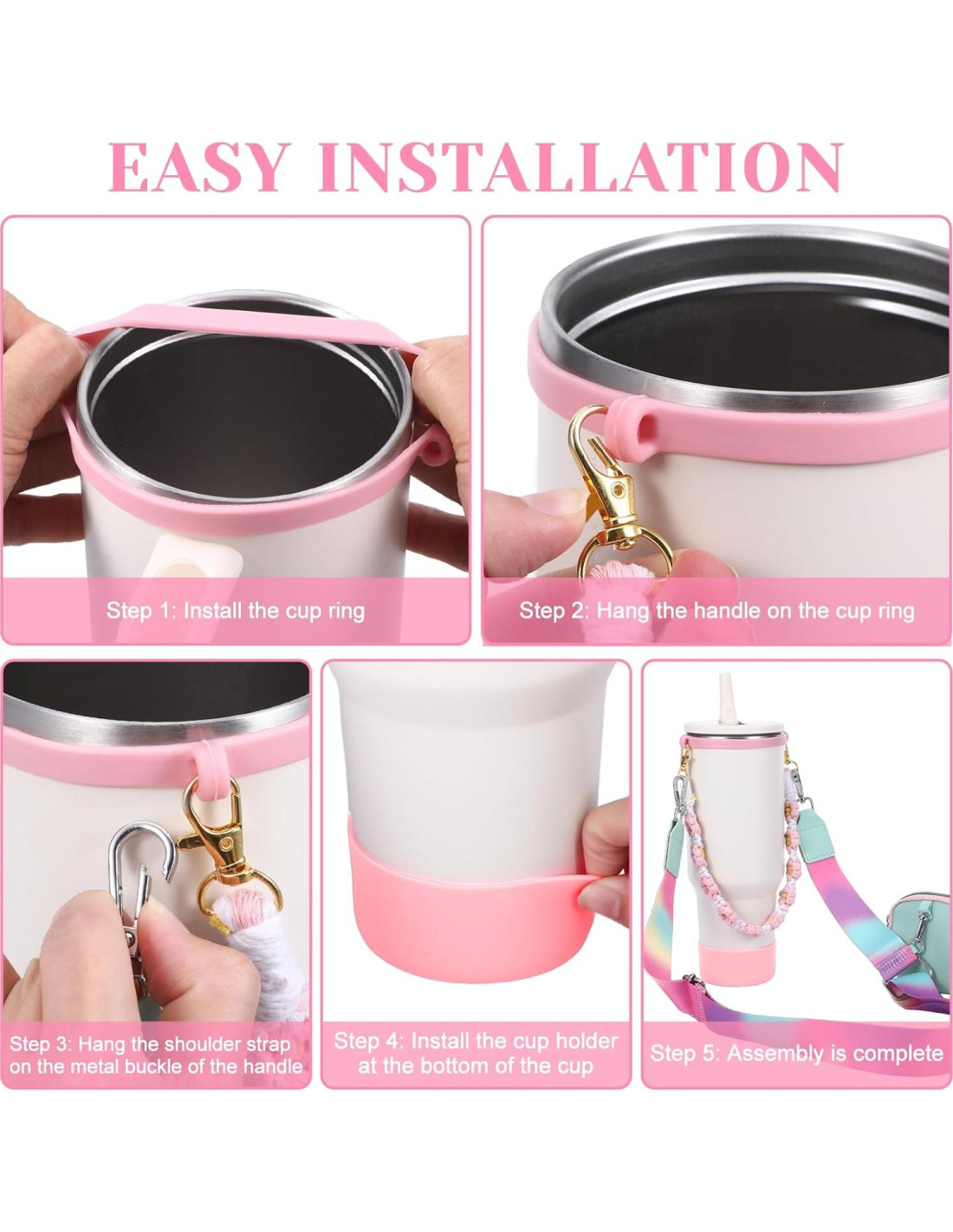 EASY INSTALLATION

Step 1: Install the cup ring

Step 2: Hang the handle on the cup ring

Step 3: Hang the shoulder strap on the metal buckle of the handle

Step 4: Install the cup holder at the bottom of the cup

Step 5: Assembly is complete