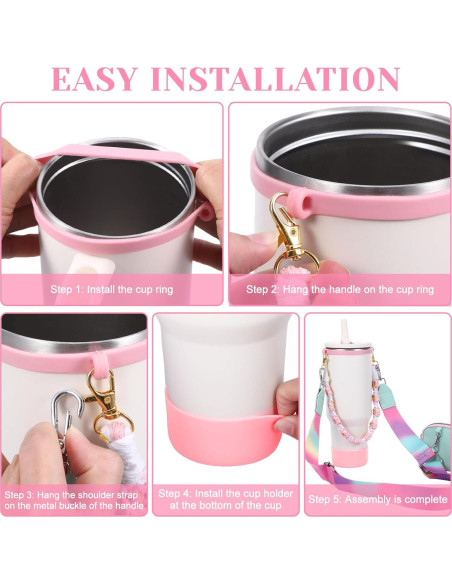 EASY INSTALLATION

Step 1: Install the cup ring

Step 2: Hang the handle on the cup ring

Step 3: Hang the shoulder strap on the metal buckle of the handle

Step 4: Install the cup holder at the bottom of the cup

Step 5: Assembly is complete