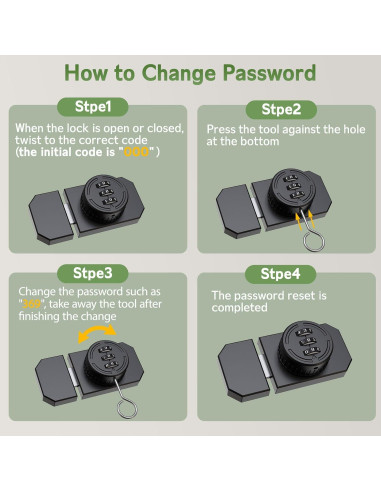 How to Change Password

Stpe1

When the lock is open or closed, twist to the correct code (the initial code is "000")

Stpe2

Press the tool against the hole at the bottom

Stpe3

Change the password such as "369", take away the tool after finishing the change

Stpe4

The password reset is completed